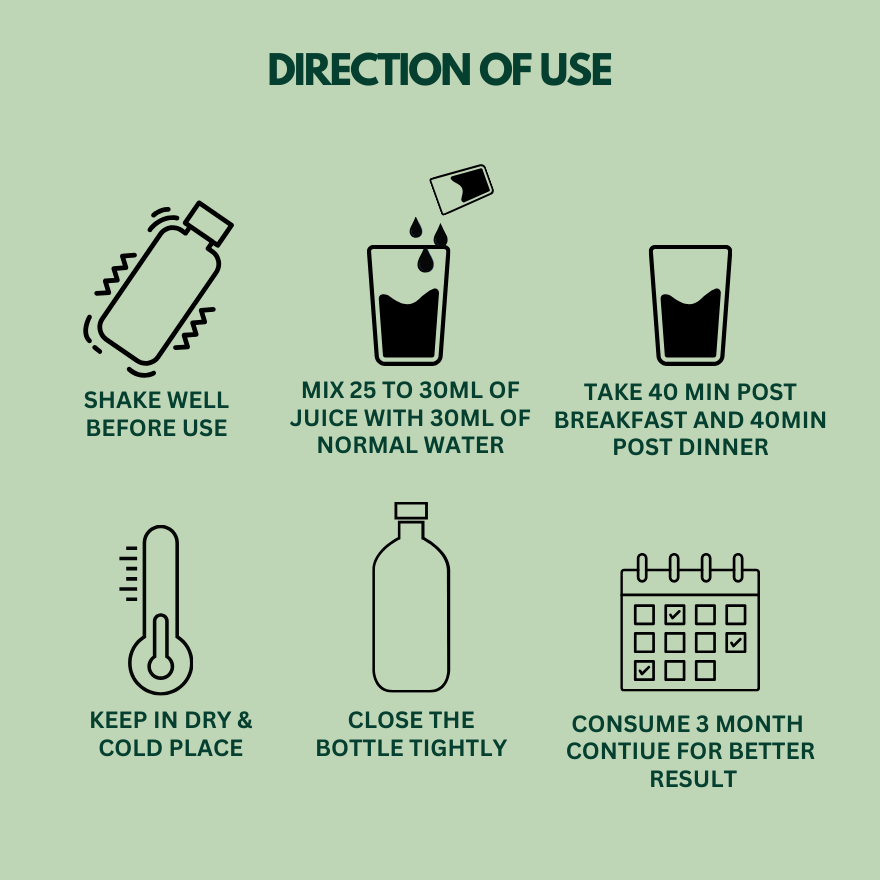 DIRECTION OF USE

SHAKE WELL BEFORE USE

MIX 25 TO 30ML OF JUICE WITH 30ML OF NORMAL WATER

TAKE 40 MIN POST BREAKFAST AND 40MIN POST DINNER

KEEP IN DRY & COLD PLACE

CLOSE THE BOTTLE TIGHTLY

CONSUME 3 MONTH CONTIUE FOR BETTER RESULT