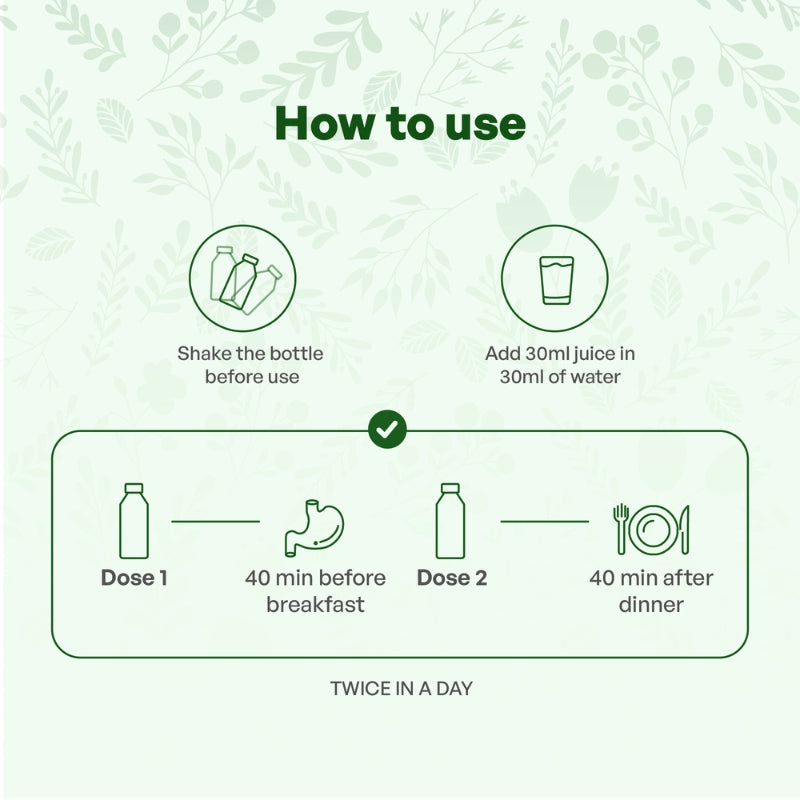 How to use

Shake the bottle before use

Add 30ml juice in 30ml of water

Dose 1

40 min before breakfast

Dose 2

40 min after dinner

TWICE IN A DAY