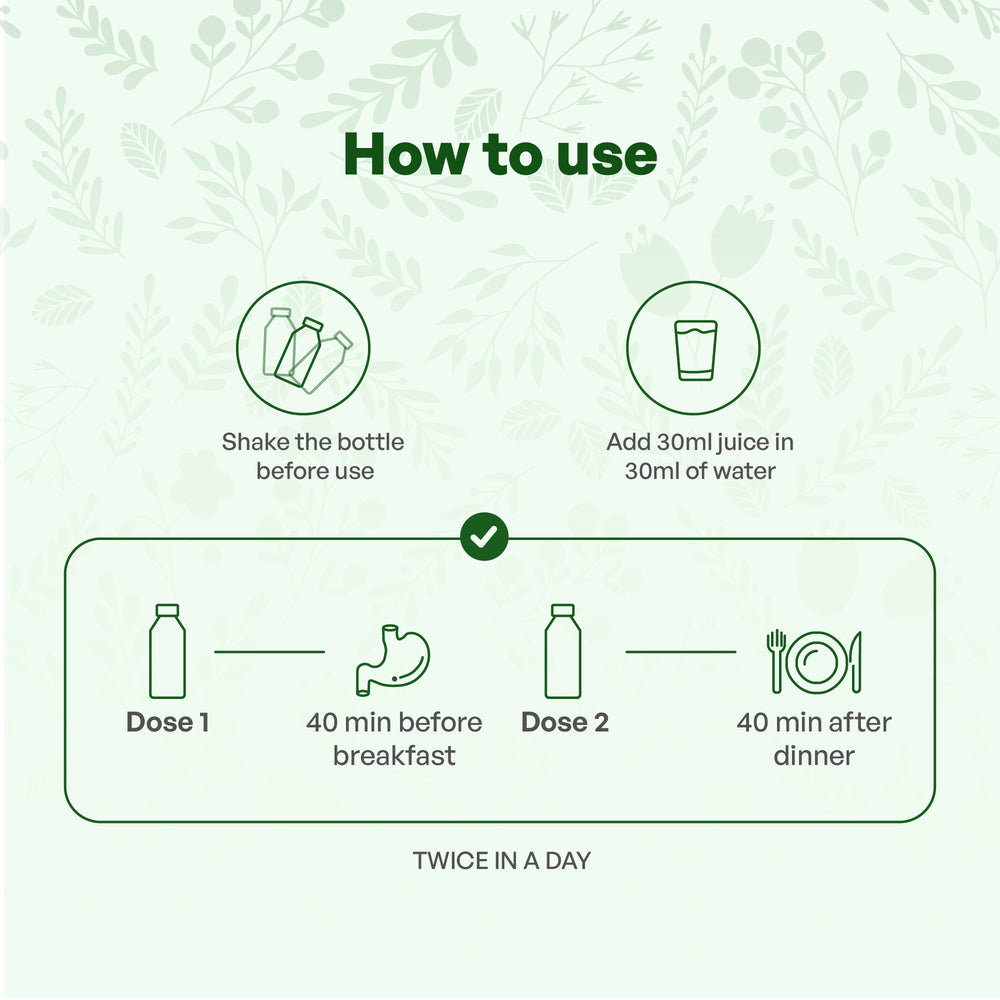 How to use

Shake the bottle before use

Add 30ml juice in 30ml of water

Dose 1

40 min before breakfast

Dose 2

40 min after dinner

TWICE IN A DAY