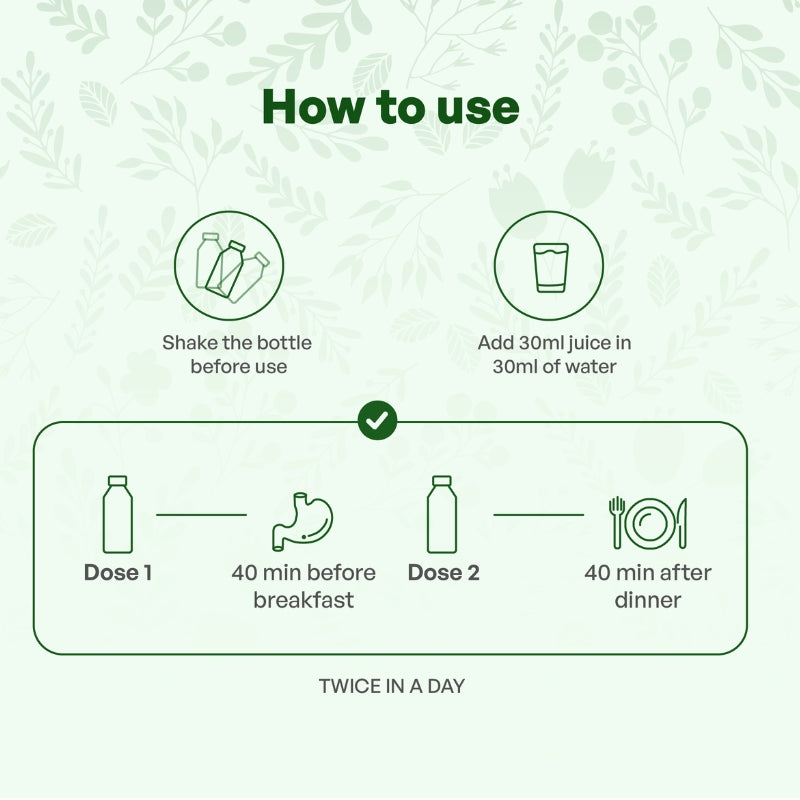 How to use

Shake the bottle before use

Add 30ml juice in 30ml of water

Dose 1

40 min before breakfast

Dose 2

40 min after dinner

TWICE IN A DAY