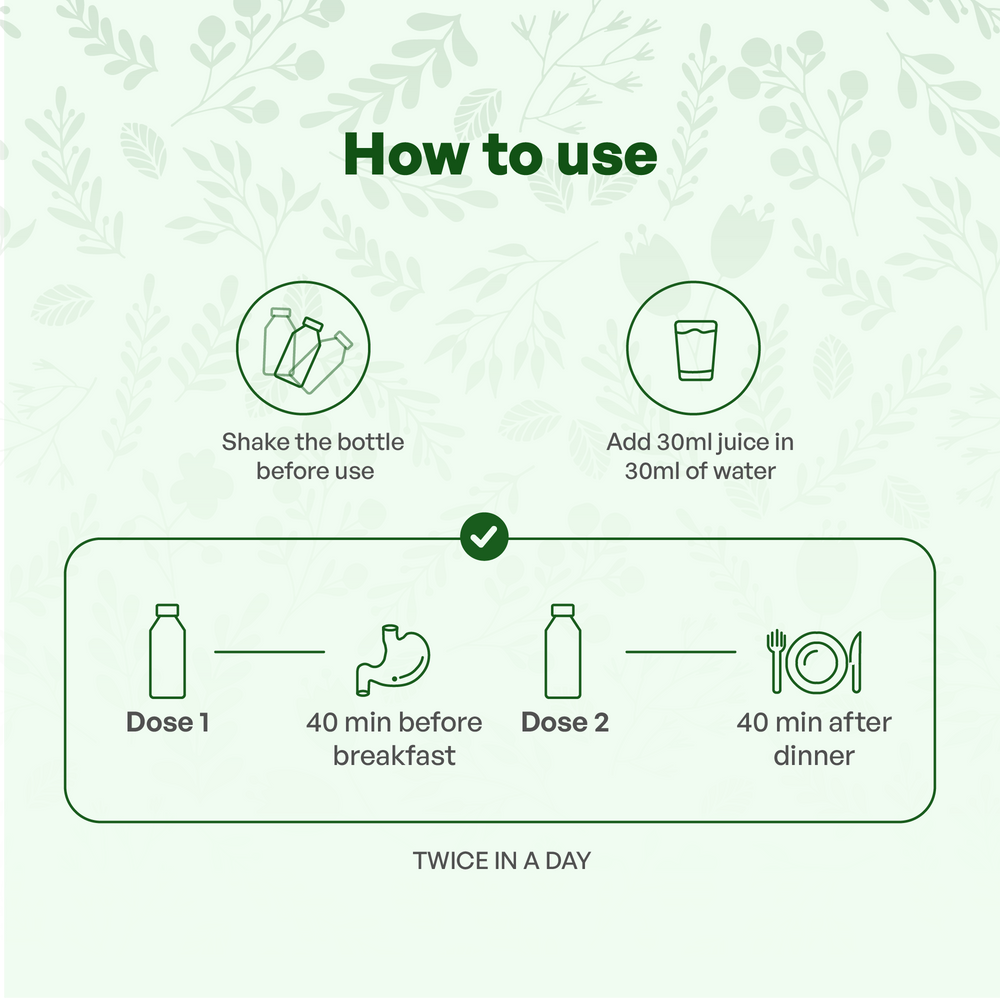 How to use

Shake the bottle before use

Add 30ml juice in 30ml of water

Dose 1

40 min before breakfast

Dose 2

40 min after dinner

TWICE IN A DAY